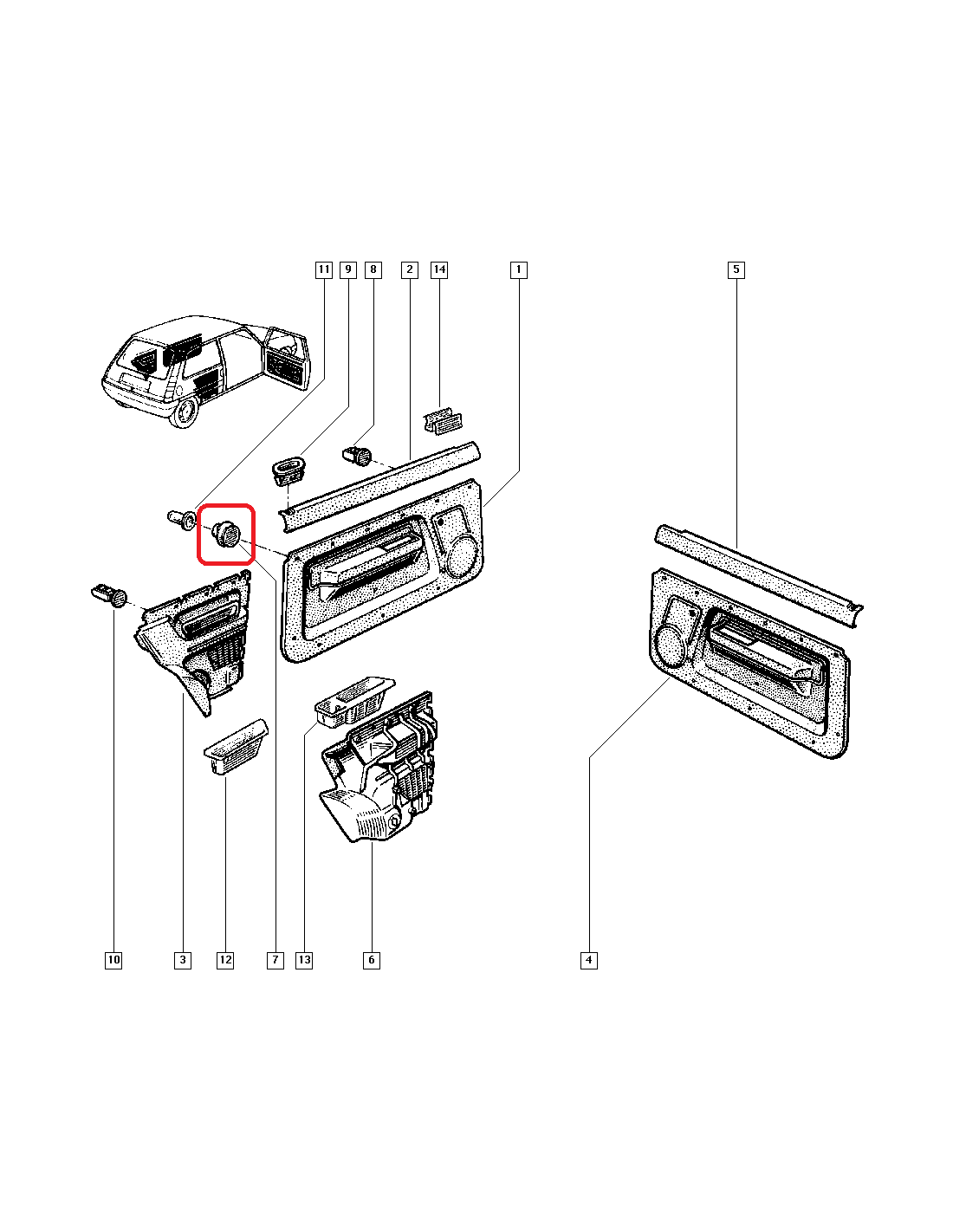 11 9 8 2 14 1 5

10 3 12 7 13 6 4