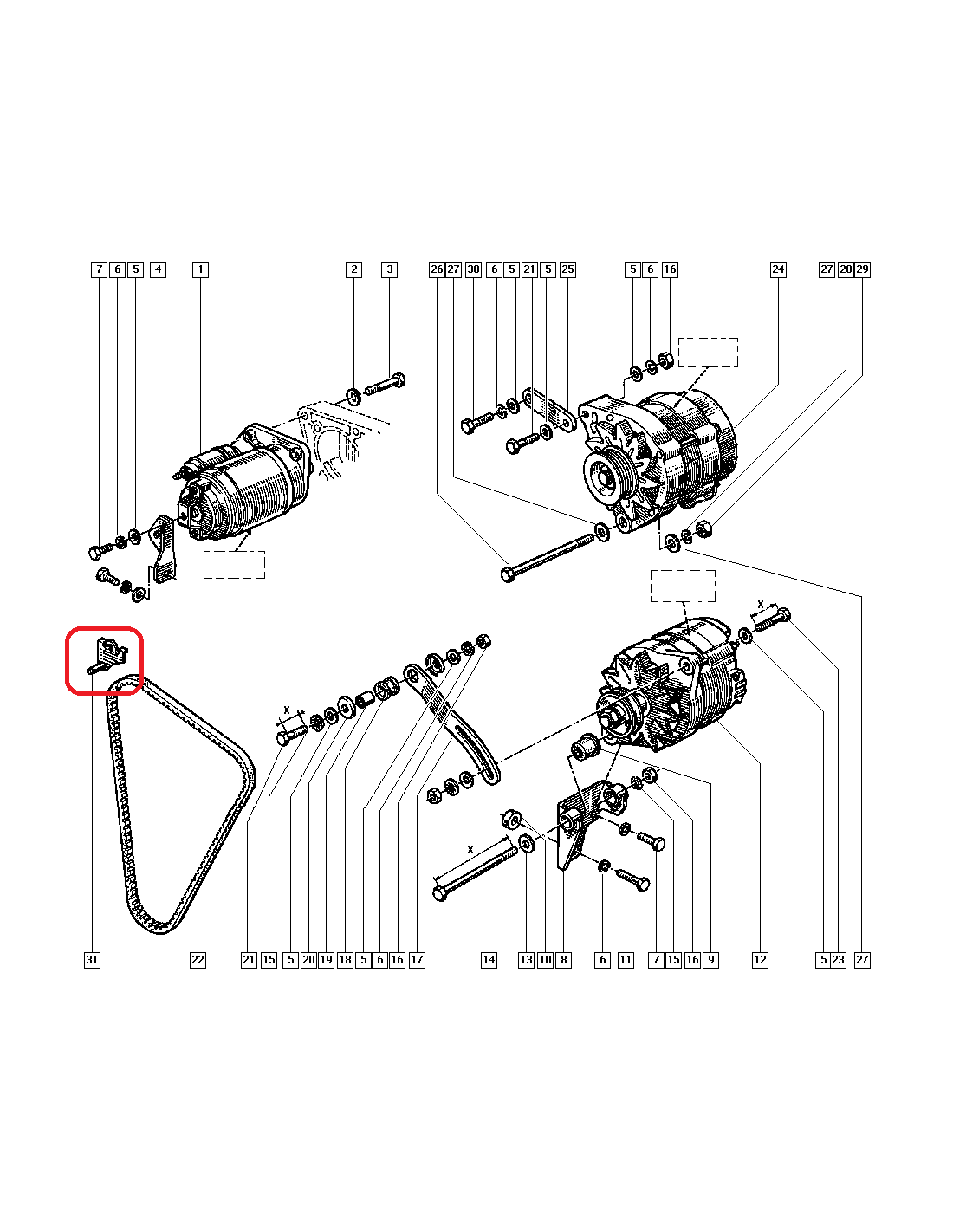 7 6 5 4 1 2 3 26 27 30 6 5 21 5 25 5 6 16 24 27 28 29

X

X

X

31 22 21 15 5 20 19 18 5 6 16 17 14 13 10 8 6 11 7 15 16 9 12 5 23 27